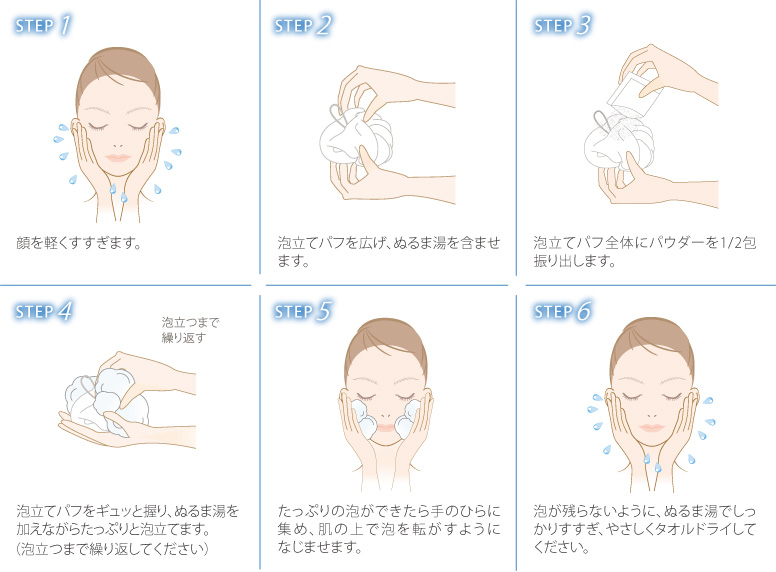 STEP 1

顔を軽くすすぎます。

STEP 2

泡立てパフを広げ、ぬるま湯を含ませます。

STEP 3

泡立てパフ全体にパウダーを1/2包振り出します。

STEP 4

泡立つまで繰り返す

泡立てパフをギュッと握り、ぬるま湯を加えながらたっぷりと泡立てます。(泡立つまで繰り返してください)

STEP 5

たっぷりの泡ができたら手のひらに集め、肌の上で泡を転がすようになじませます。

STEP 6

泡が残らないように、ぬるま湯でしっかりすすぎ、やさしくタオルドライしてください。